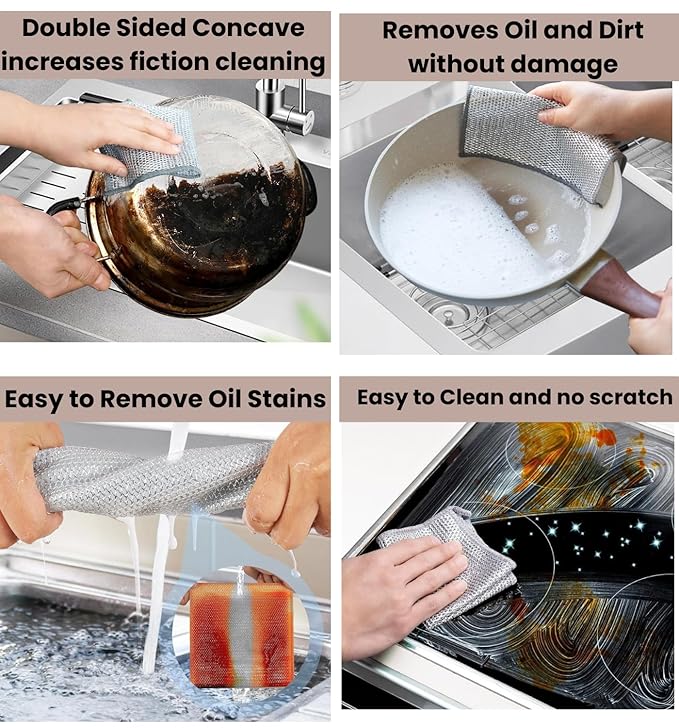 Double Sided Concave increases fiction cleaning

Removes Oil and Dirt without damage

Easy to Remove Oil Stains

Easy to Clean and no scratch